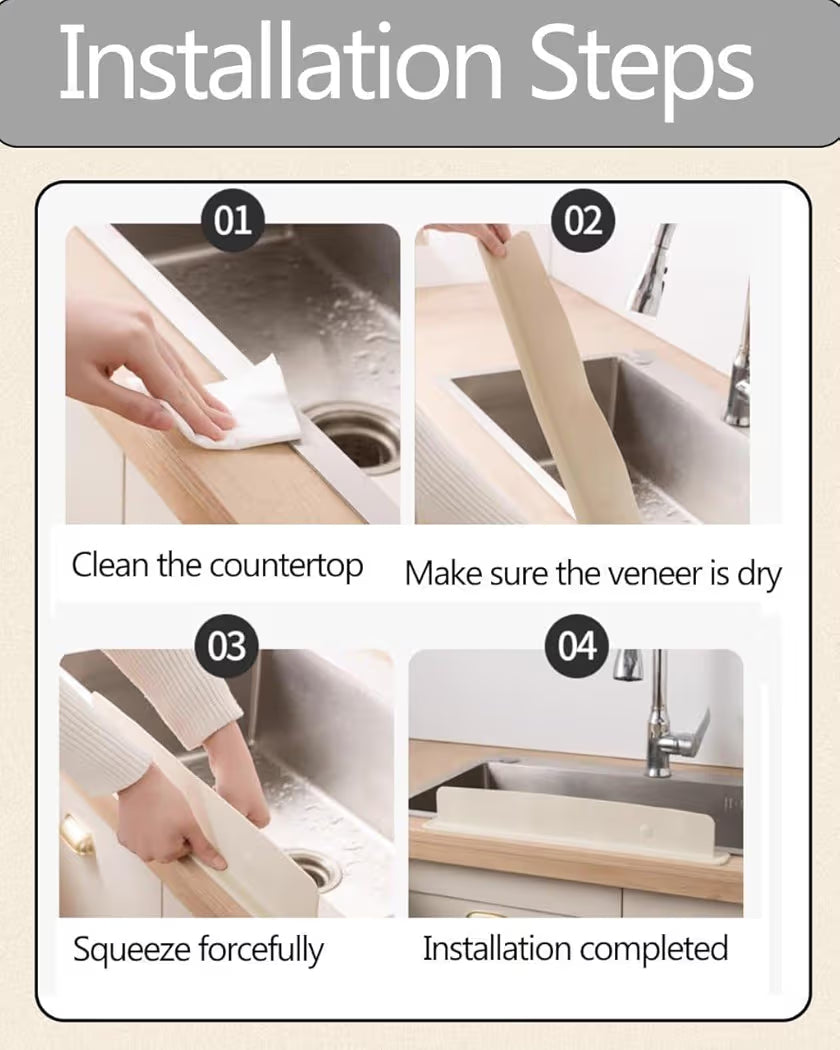 Installation Steps

01

Clean the countertop

02

Make sure the veneer is dry

03

Squeeze forcefully

04

Installation completed