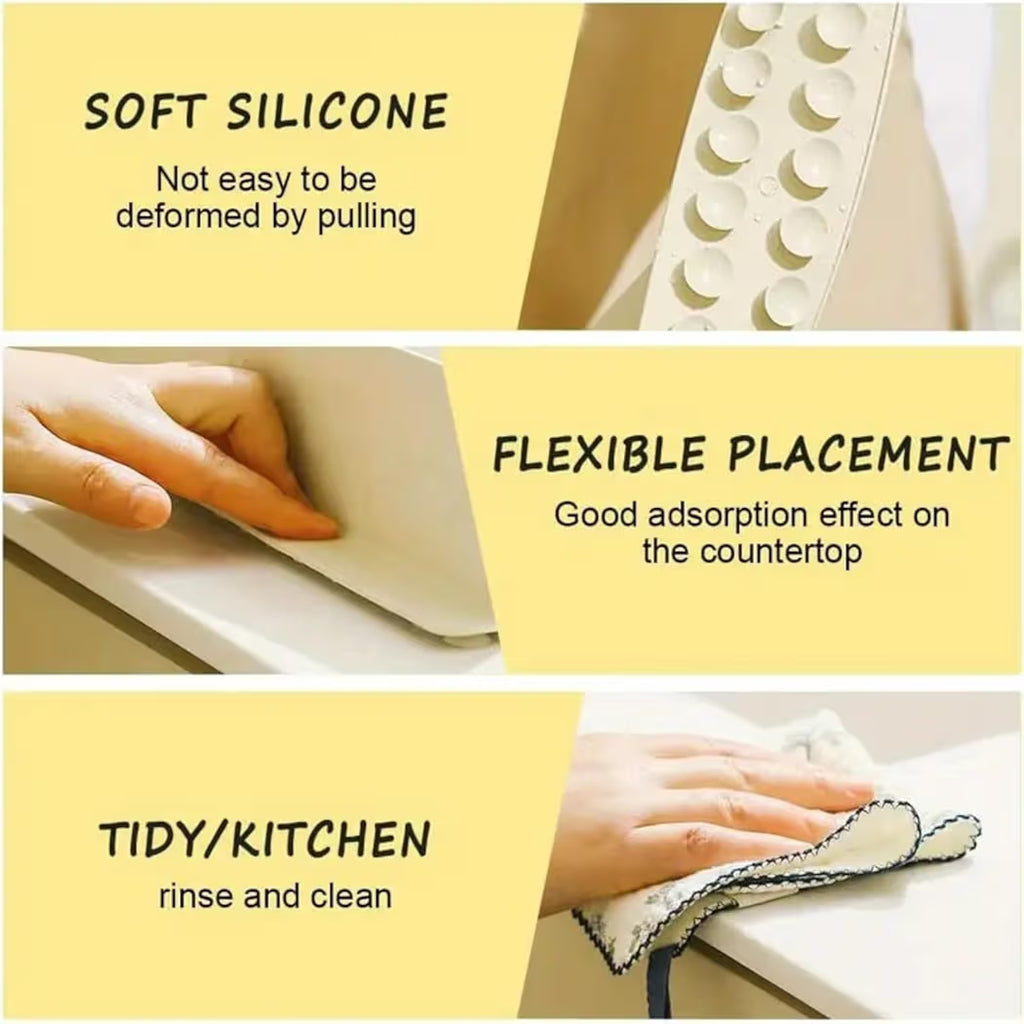 SOFT SILICONE

Not easy to be deformed by pulling

FLEXIBLE PLACEMENT

Good adsorption effect on the countertop

TIDY/KITCHEN

rinse and clean