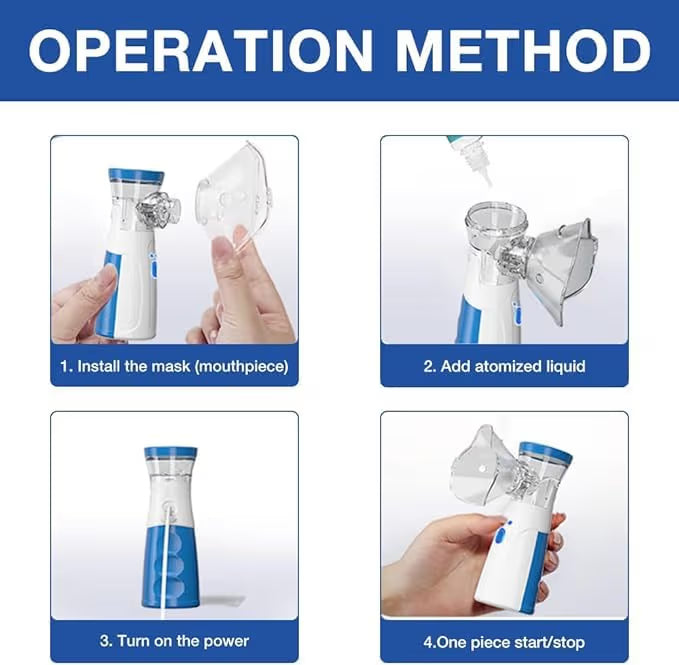 OPERATION METHOD

1. Install the mask (mouthpiece)

2. Add atomized liquid

3. Turn on the power

4.One piece start/stop